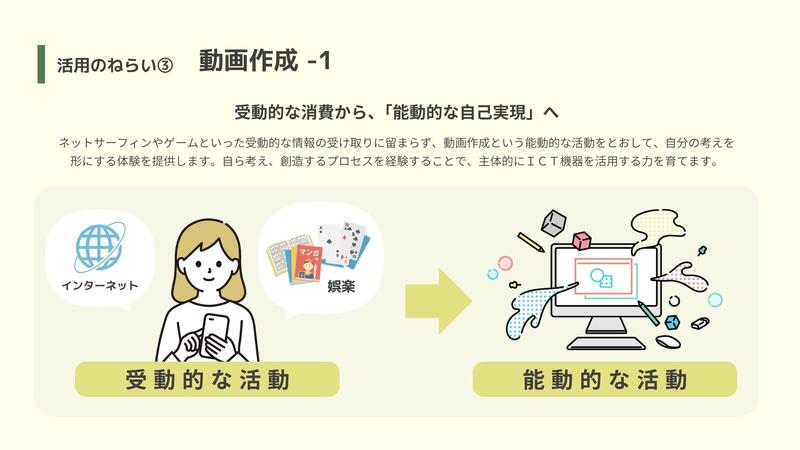 活用のねらい③　動画作成 -1

受動的な消費から、「能動的な自己実現」へ

ネットサーフィンやゲームといった受動的な情報の受け取りに留まらず、動画作成という能動的な活動をとおして、自分の考えを形にする体験を提供します。自ら考え、創造するプロセスを経験することで、主体的にＩＣＴ機器を活用する力を育てます。

インターネット

マンガ

娯楽

受動的な活動

能動的な活動